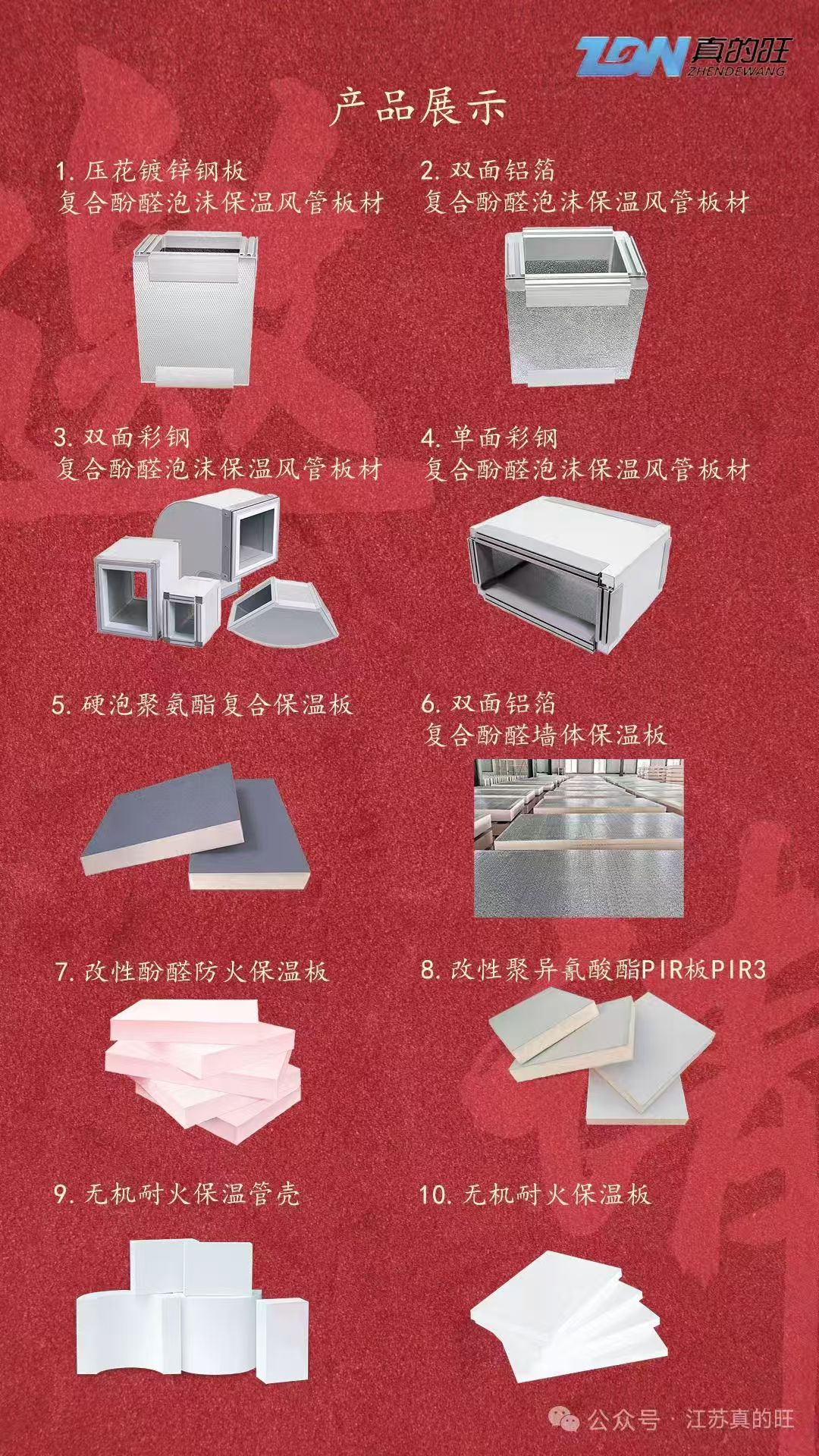 ZDN 真的旺 ZHENDEWANG

产品展示

1. 压花镀锌钢板
复合酚醛泡沫保温风管板材

2. 双面铝箔
复合酚醛泡沫保温风管板材

3. 双面彩钢
复合酚醛泡沫保温风管板材

4. 单面彩钢
复合酚醛泡沫保温风管板材

5. 硬泡聚氨酯复合保温板

6. 双面铝箔
复合酚醛墙体保温板

7. 改性酚醛防火保温板

8. 改性聚异氰酸酯PIR板PIR3

9. 无机耐火保温管壳

10. 无机耐火保温板

公众号 · 江苏真的旺